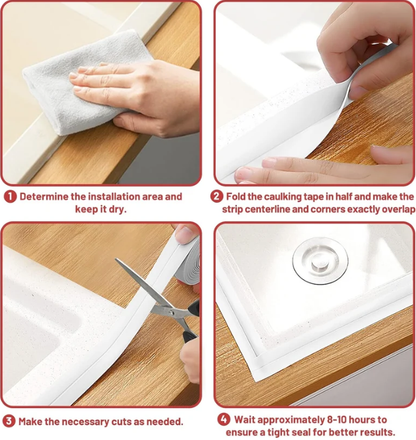 1 Determine the installation area and keep it dry.

2 Fold the caulking tape in half and make the strip centerline and corners exactly overlap

3 Make the necessary cuts as needed.

4 Wait approximately 8-10 hours to ensure a tight seal for better results.